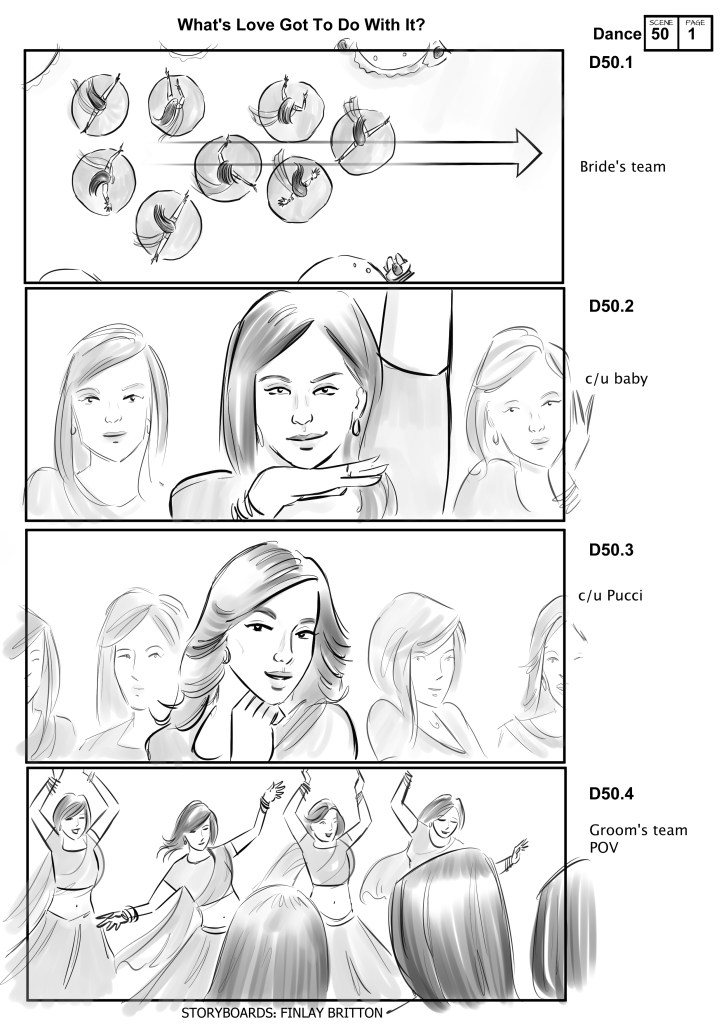 What's Love Got To Do With It?

Dance SCENE 50 PAGE 1

D50.1

Bride's team

D50.2

c/u baby

D50.3

c/u Pucci

D50.4

Groom's team POV

STORYBOARDS: FINLAY BRITTON